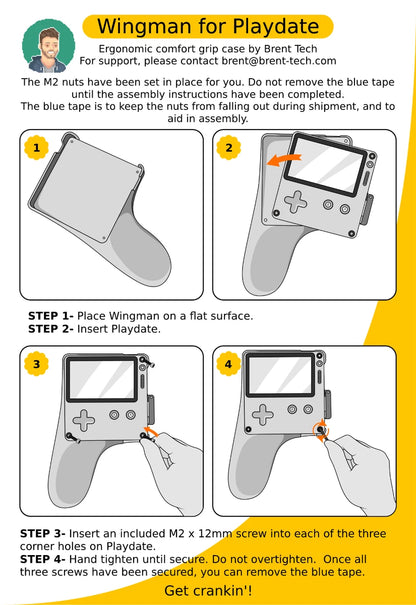 Wingman for Playdate

Ergonomic comfort grip case by Brent Tech
For support, please contact brent@brent-tech.com

The M2 nuts have been set in place for you. Do not remove the blue tape until the assembly instructions have been completed.
The blue tape is to keep the nuts from falling out during shipment, and to aid in assembly.

1

2

STEP 1- Place Wingman on a flat surface.
STEP 2- Insert Playdate.

3

4

STEP 3- Insert an included M2 x 12mm screw into each of the three corner holes on Playdate.
STEP 4- Hand tighten until secure. Do not overtighten. Once all three screws have been secured, you can remove the blue tape.

Get crankin'!