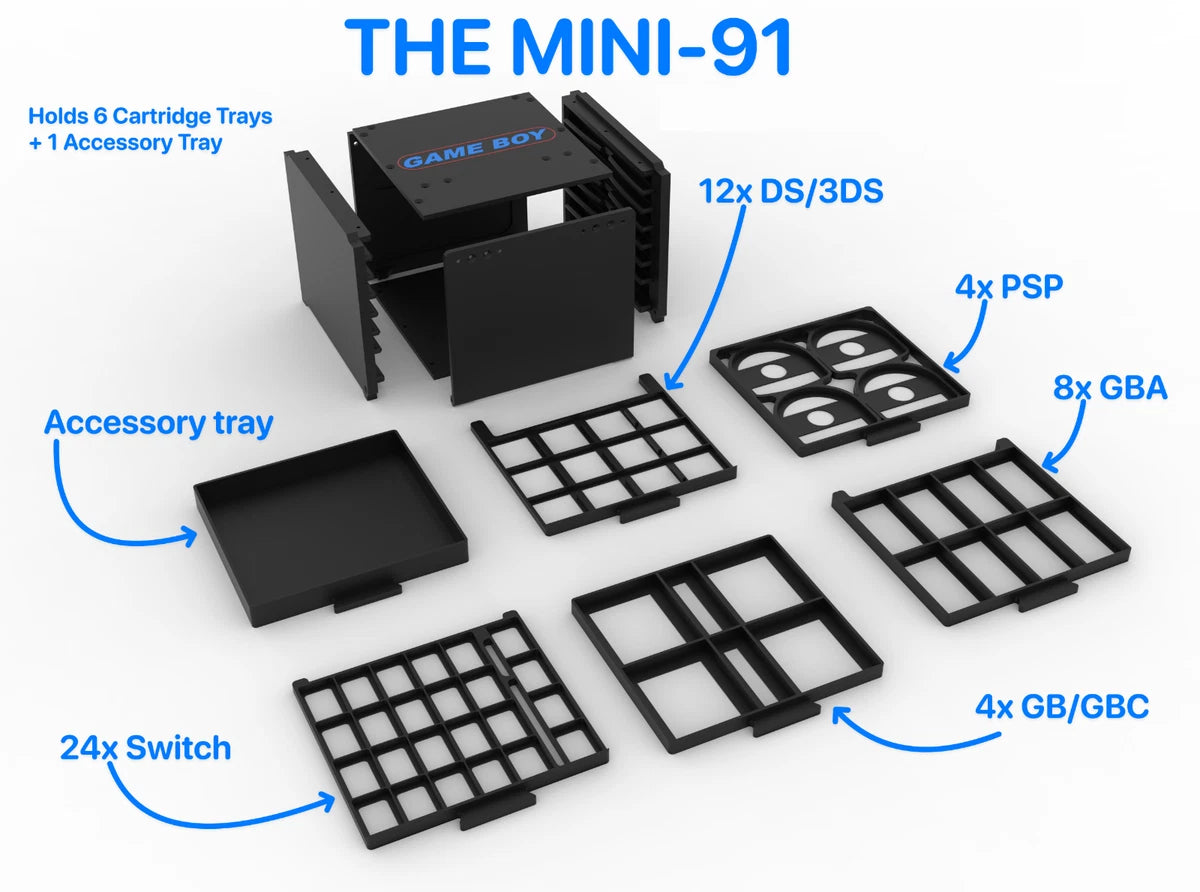 THE MINI-91

Holds 6 Cartridge Trays
+ 1 Accessory Tray

GAME BOY

12x DS/3DS

4x PSP

8x GBA

Accessory tray

4x GB/GBC

24x Switch